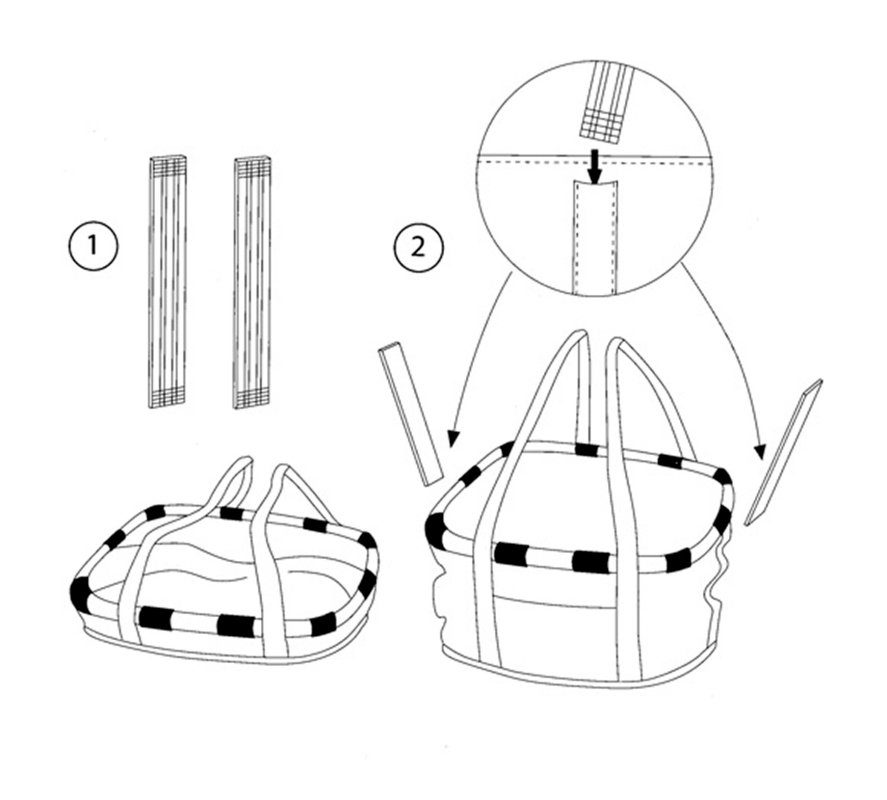 1

2