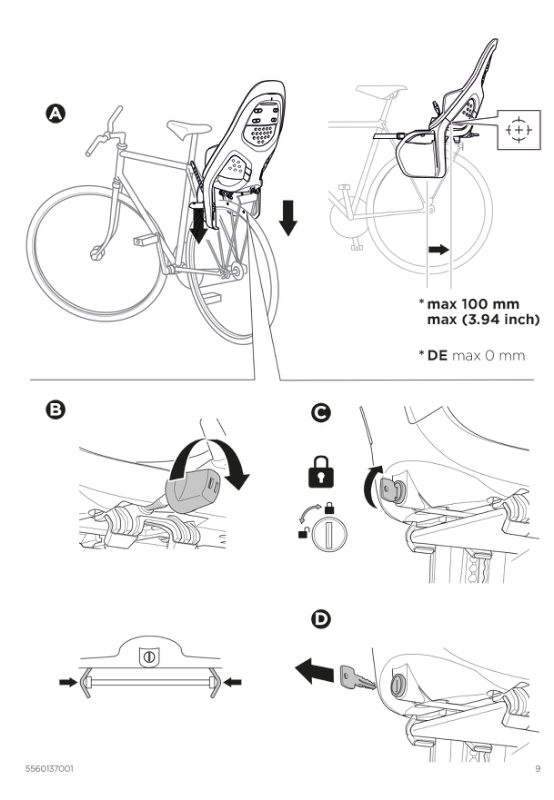 A

* max 100 mm
max (3.94 inch)

* DE max 0 mm

B

C

D

5560137001

9